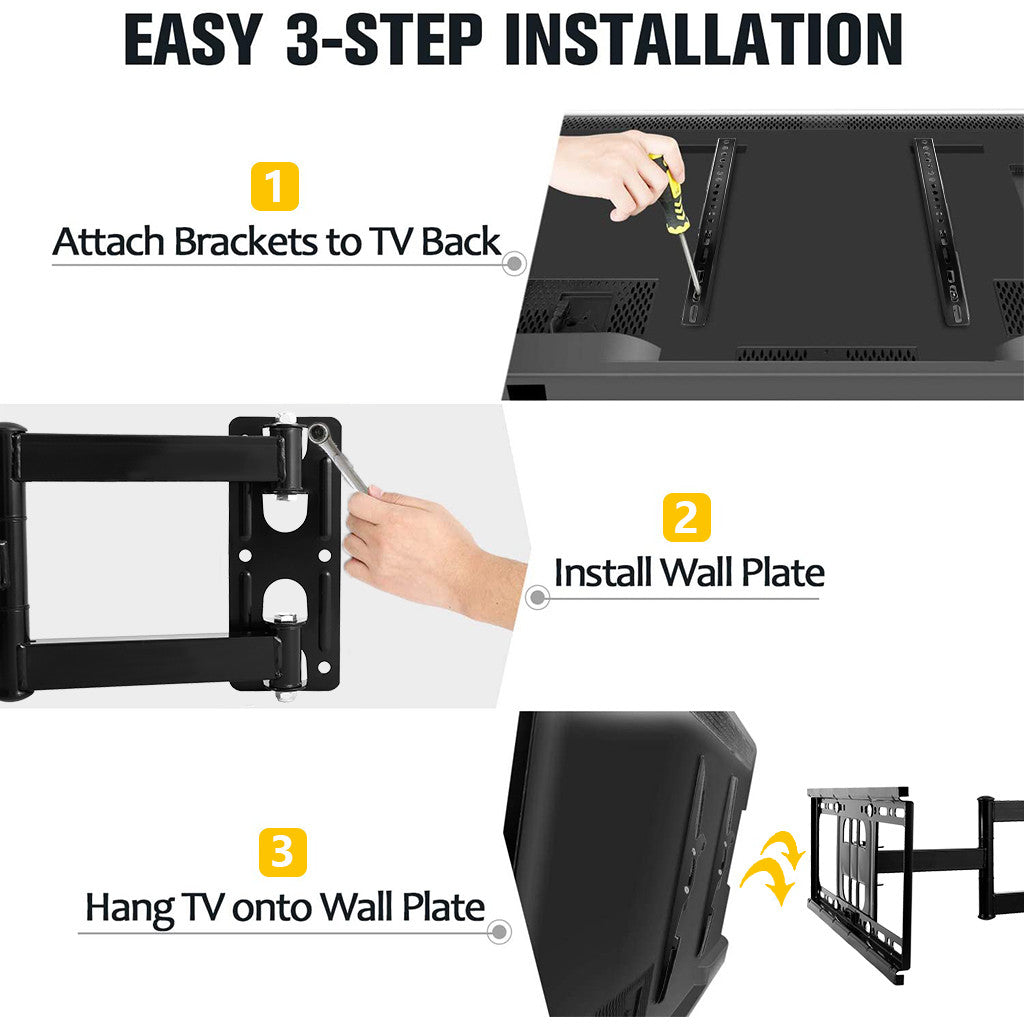 EASY 3-STEP INSTALLATION

1
Attach Brackets to TV Back

2
Install Wall Plate

3
Hang TV onto Wall Plate