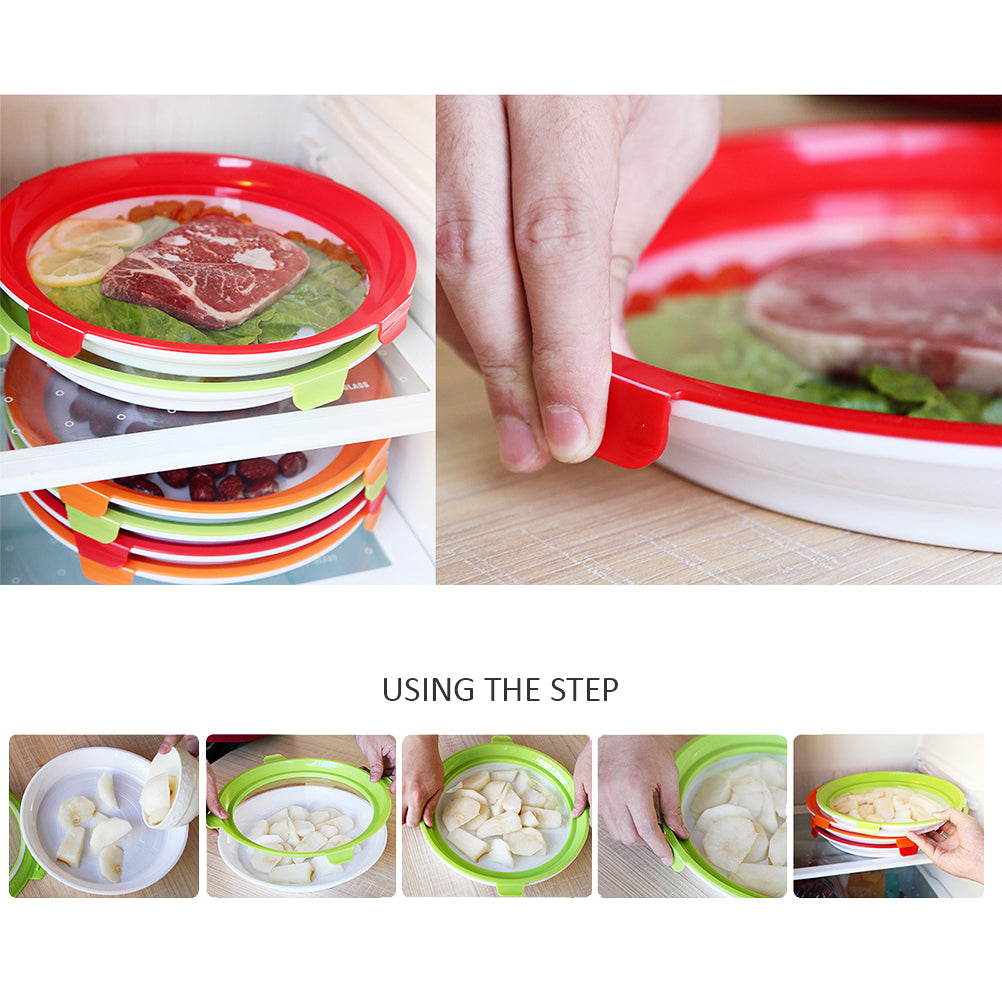 USING THE STEP