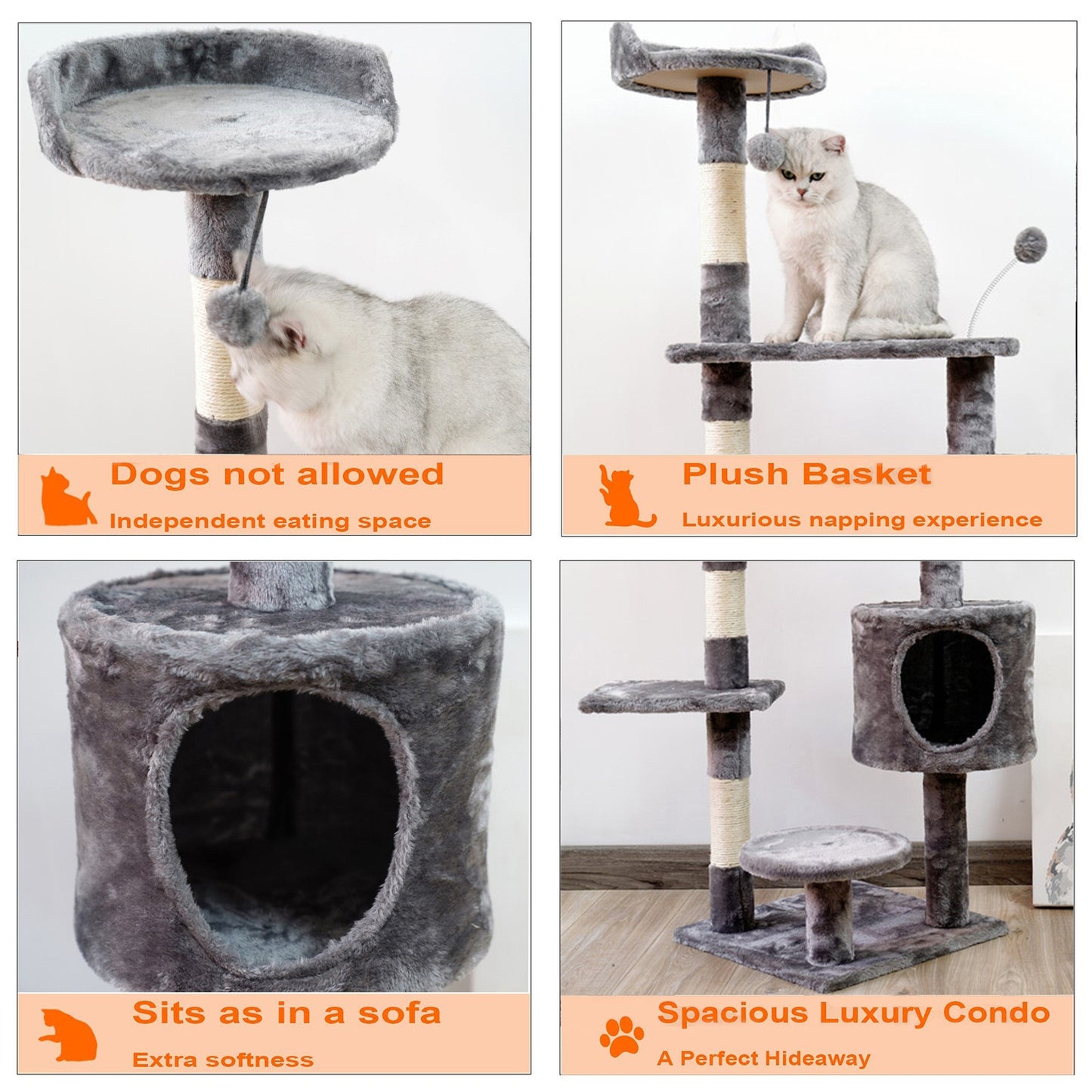 Dogs not allowed

Independent eating space

Plush Basket

Luxurious napping experience

Sits as in a sofa

Extra softness

Spacious Luxury Condo

A Perfect Hideaway