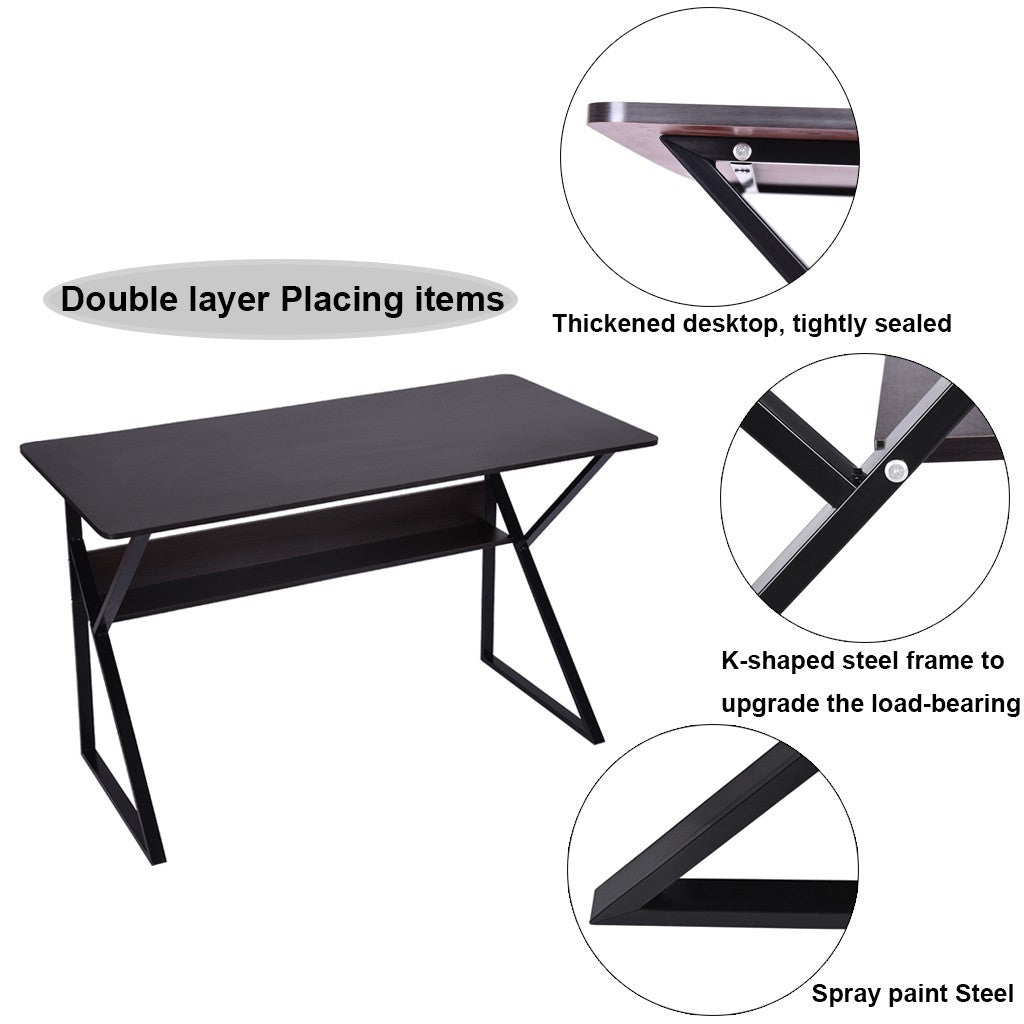 Double layer Placing items

Thickened desktop, tightly sealed

K-shaped steel frame to upgrade the load-bearing

Spray paint Steel