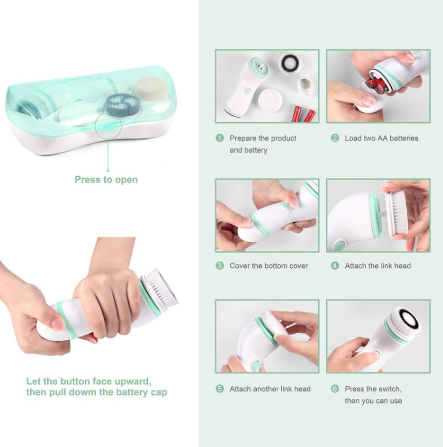 Press to open

Let the button face upward, then pull dowm the battery cap

1 Prepare the product and battery

2 Load two AA batteries

3 Cover the bottom cover

4 Attach the link head

5 Attach another link head

6 Press the switch, then you can use